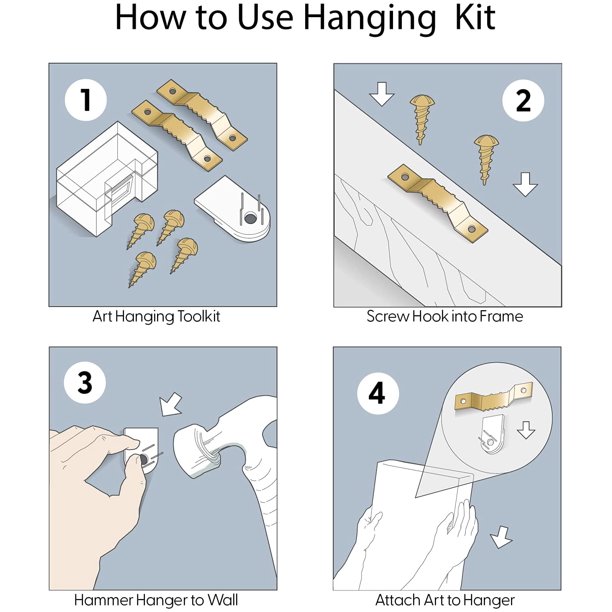 How to Use Hanging Kit

1

Art Hanging Toolkit

2

Screw Hook into Frame

3

Hammer Hanger to Wall

4

Attach Art to Hanger